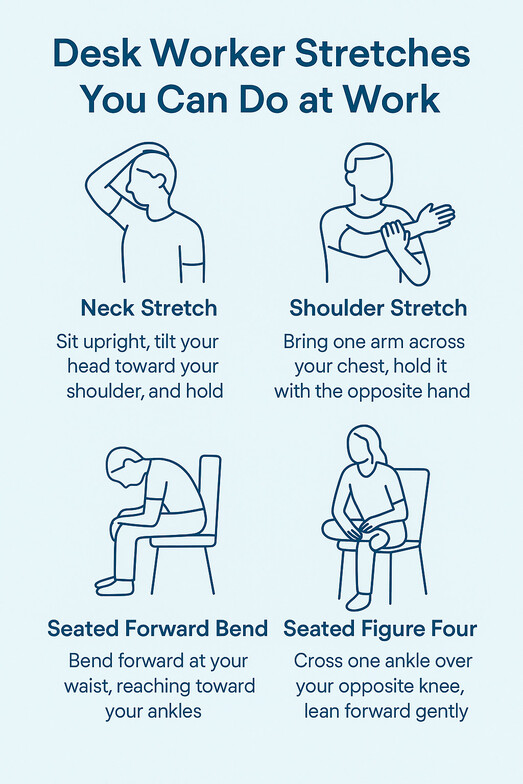 Desk Worker Stretches You Can Do at Work

Neck Stretch

Sit upright, tilt your head toward your shoulder, and hold

Shoulder Stretch

Bring one arm across your chest, hold it with the opposite hand

Seated Forward Bend

Bend forward at your waist, reaching toward your ankles

Seated Figure Four

Cross one ankle over your opposite knee, lean forward gently